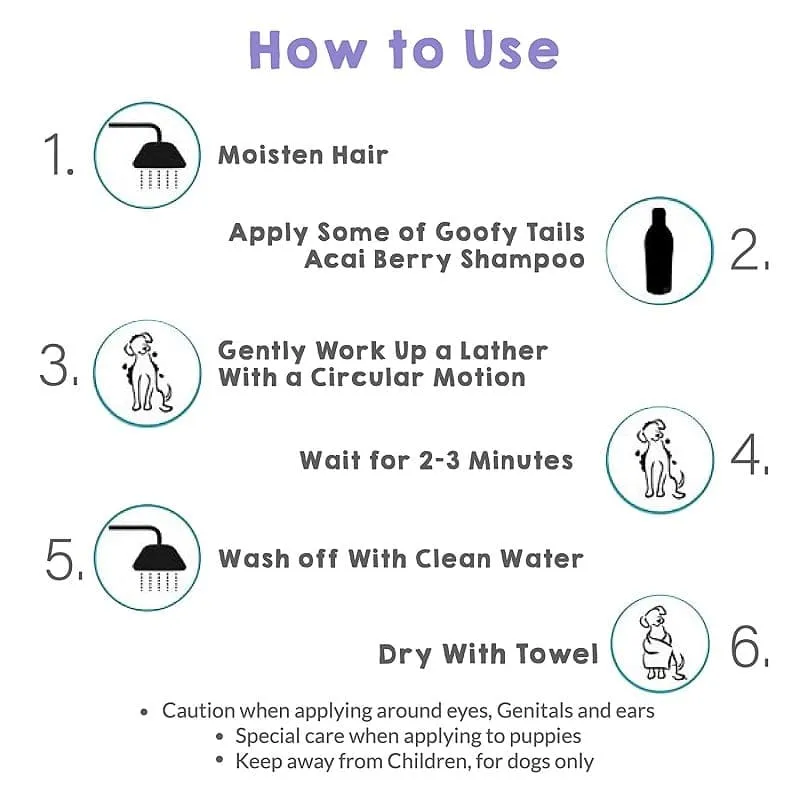 How to Use

1. Moisten Hair

Apply Some of Goofy Tails Acai Berry Shampoo 2.

3. Gently Work Up a Lather With a Circular Motion

Wait for 2-3 Minutes 4.

5. Wash off With Clean Water

Dry With Towel 6.

• Caution when applying around eyes, Genitals and ears
• Special care when applying to puppies
• Keep away from Children, for dogs only